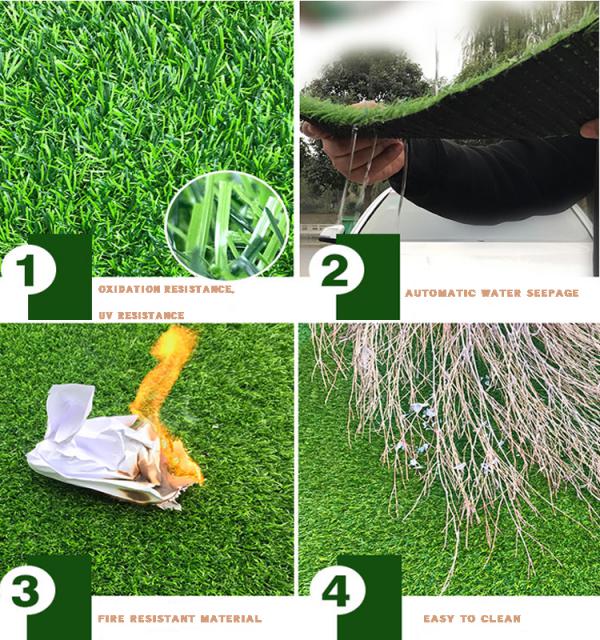 1

OXIDATION RESISTANCE,

UV RESISTANCE

2

AUTOMATIC WATER SEEPAGE

3

FIRE RESISTANT MATERIAL

4

EASY TO CLEAN