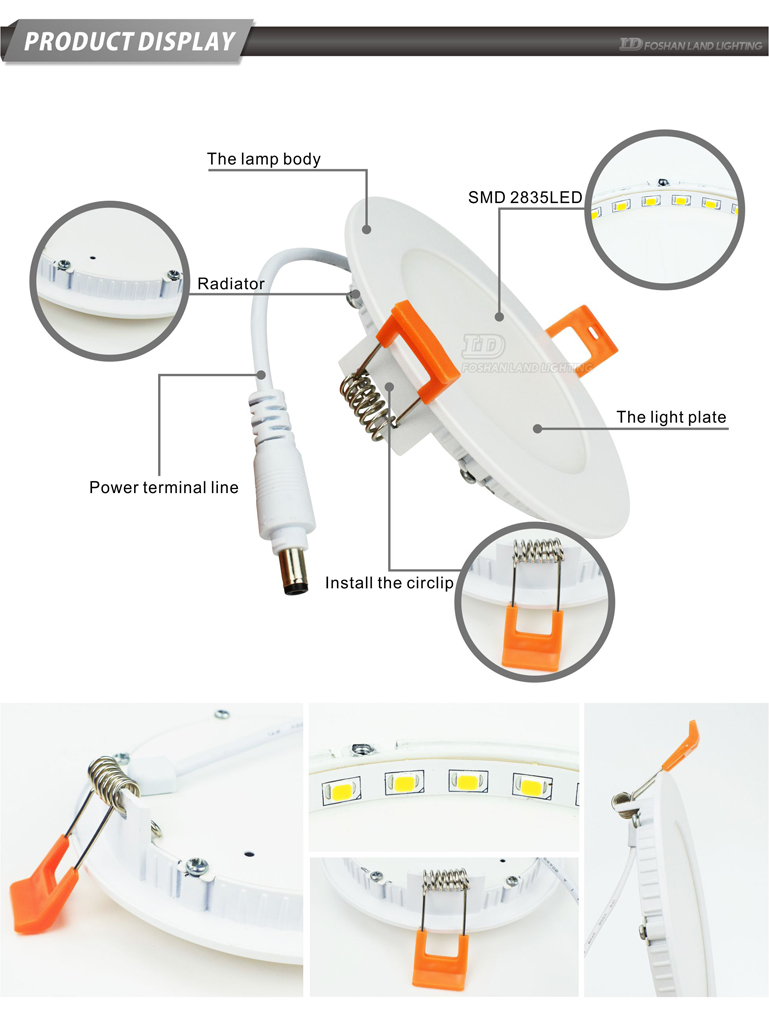 PRODUCT DISPLAY

LD FOSHAN LAND LIGHTING

The lamp body

SMD 2835LED

Radiator

LD FOSHAN LAND LIGHTING

The light plate

Power terminal line

Install the circlip